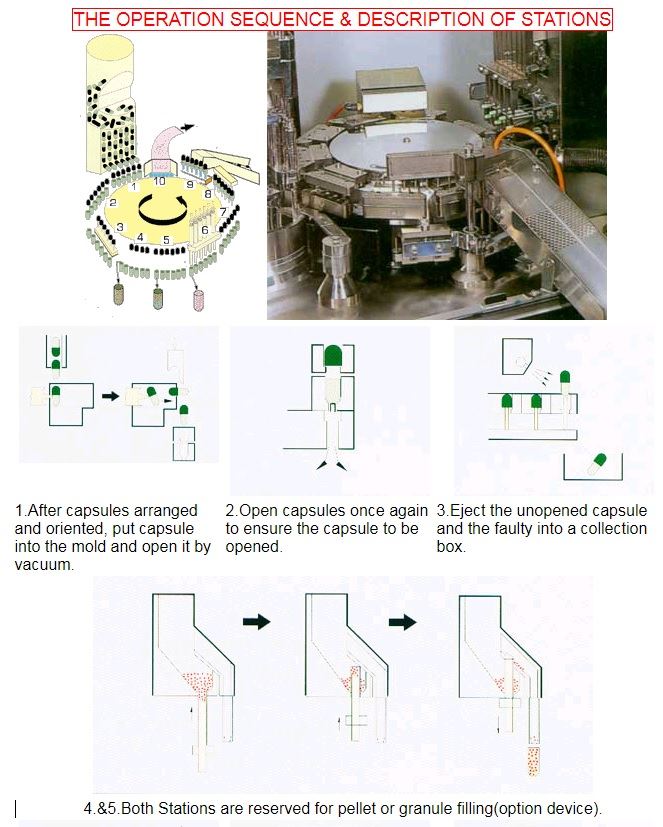 THE OPERATION SEQUENCE & DESCRIPTION OF STATIONS

1
2
3
4
5
6
7
8
9
10

1.After capsules arranged and oriented, put capsule into the mold and open it by vacuum.

2.Open capsules once again to ensure the capsule to be opened.

3.Eject the unopened capsule and the faulty into a collection box.

4.&5.Both Stations are reserved for pellet or granule filling(option device).